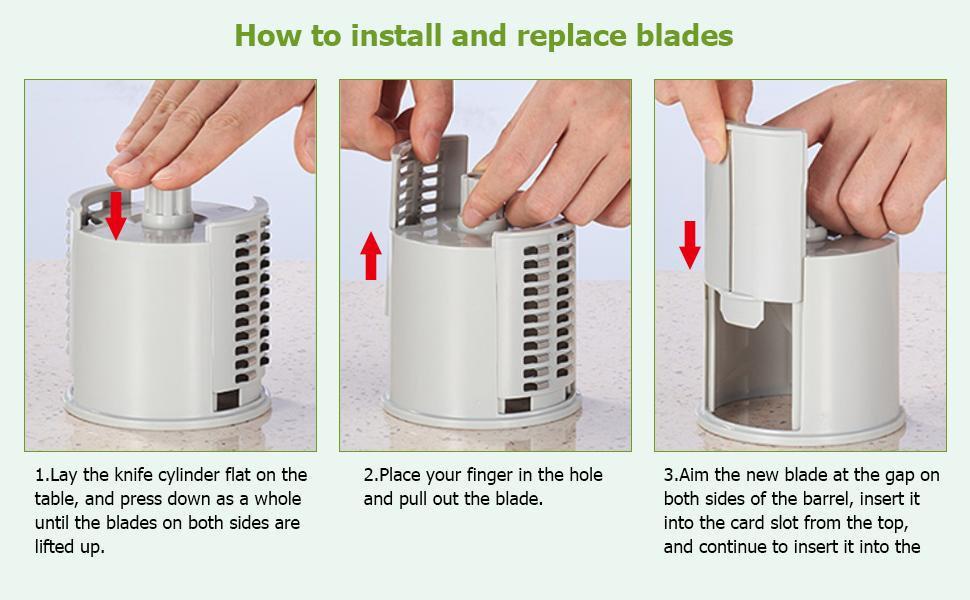 How to install and replace blades

1.Lay the knife cylinder flat on the table, and press down as a whole until the blades on both sides are lifted up.

2.Place your finger in the hole and pull out the blade.

3.Aim the new blade at the gap on both sides of the barrel, insert it into the card slot from the top, and continue to insert it into the